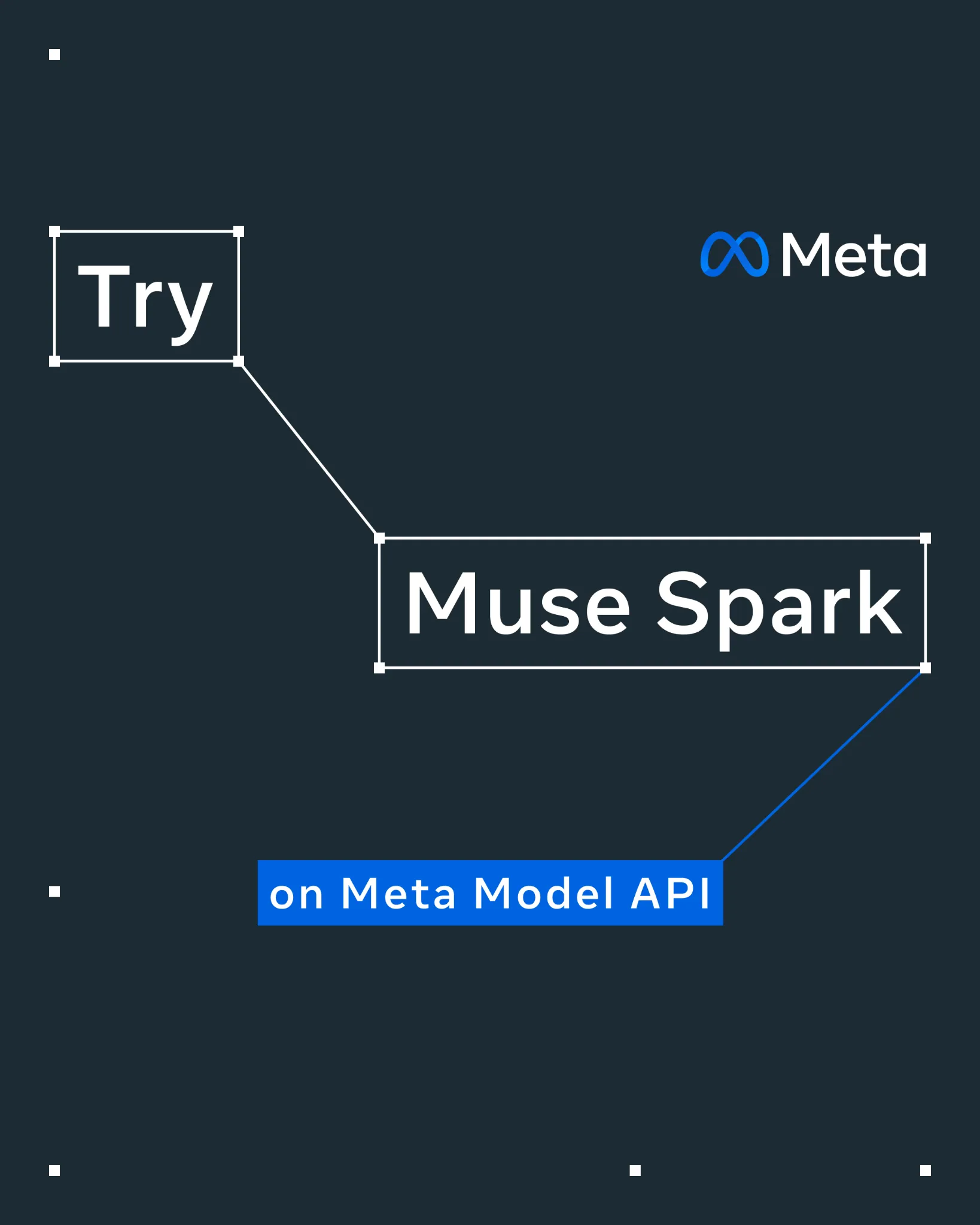 Try

Meta

Muse Spark

on Meta Model API